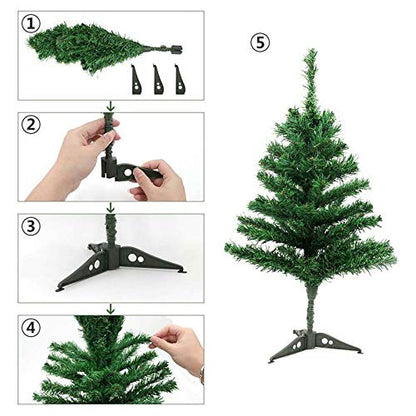 1

2

3

4

5