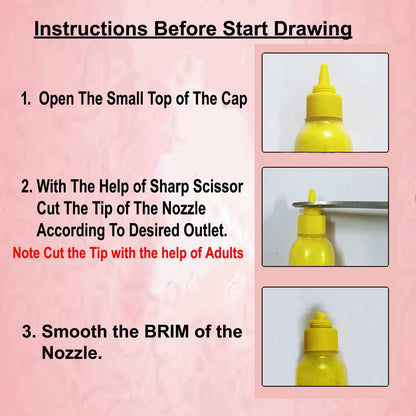 Instructions Before Start Drawing

1. Open The Small Top of The Cap

2. With The Help of Sharp Scissor Cut The Tip of The Nozzle According To Desired Outlet.

Note Cut the Tip with the help of Adults

3. Smooth the BRIM of the Nozzle.